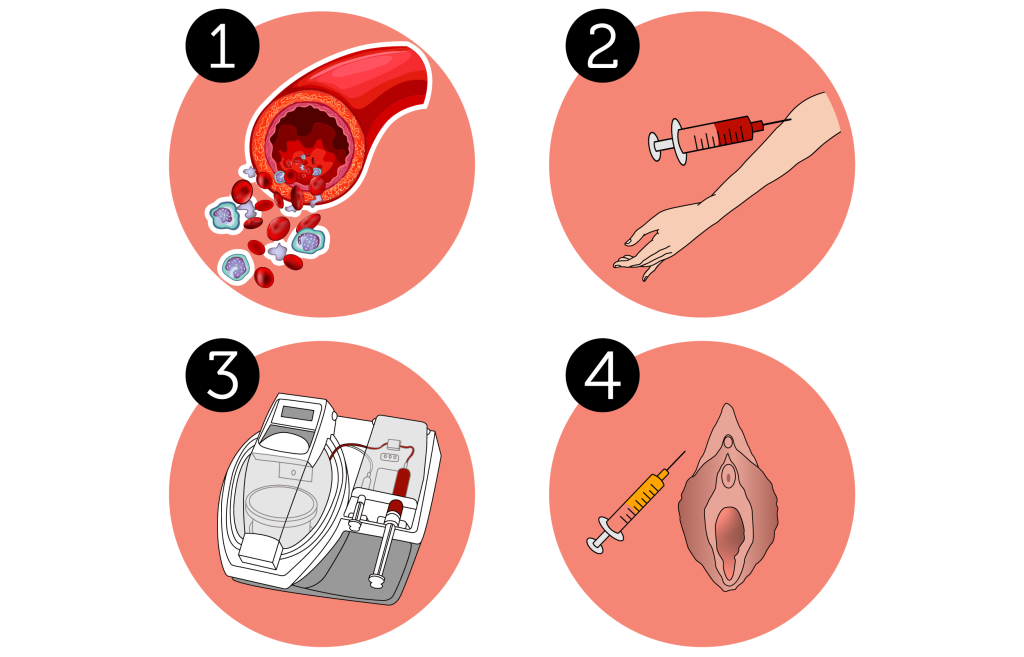 1

2

3

4